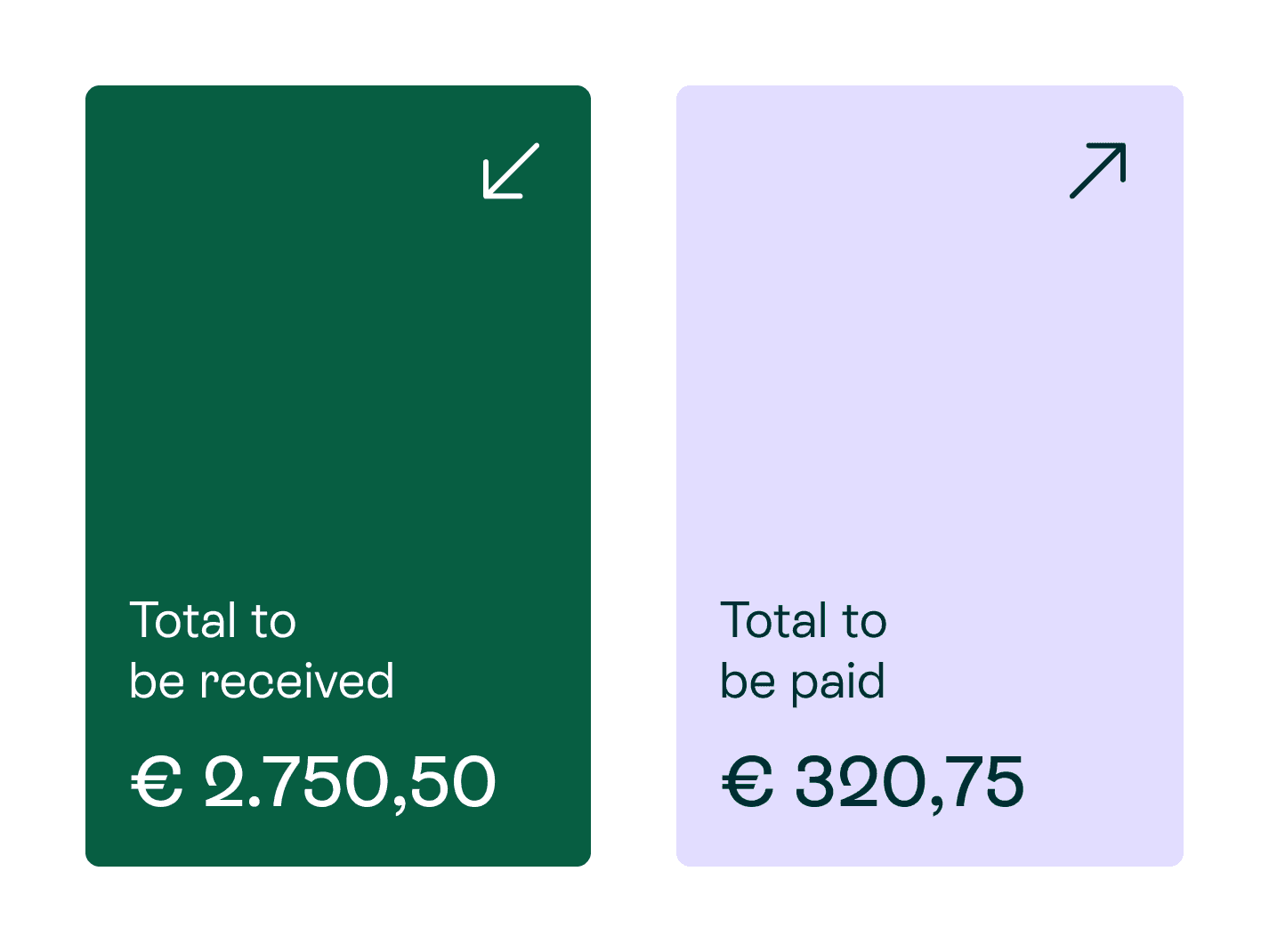 Total to
be received

€ 2.750,50

Total to
be paid

€ 320,75